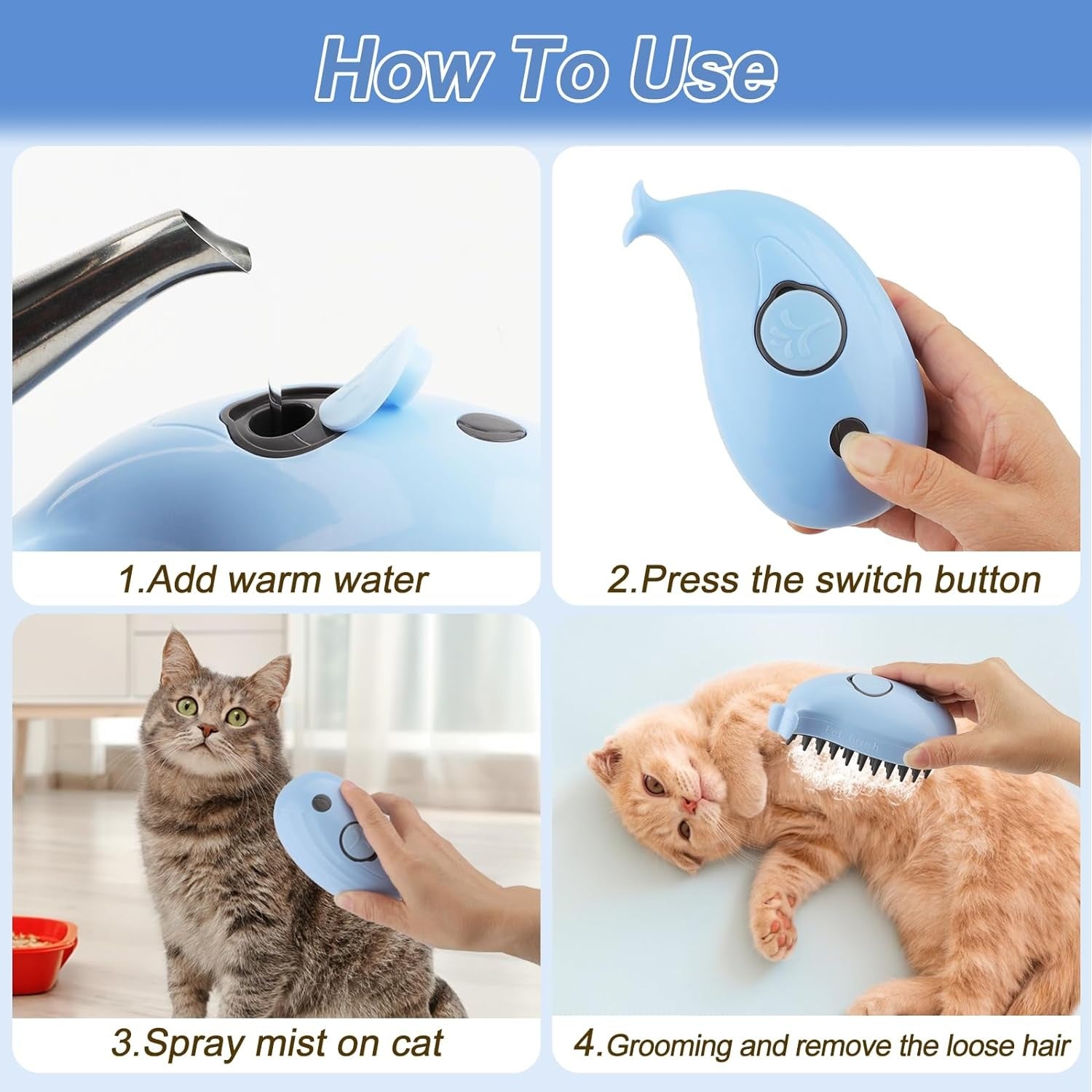 How To Use

1.Add warm water

2.Press the switch button

3.Spray mist on cat

4.Grooming and remove the loose hair